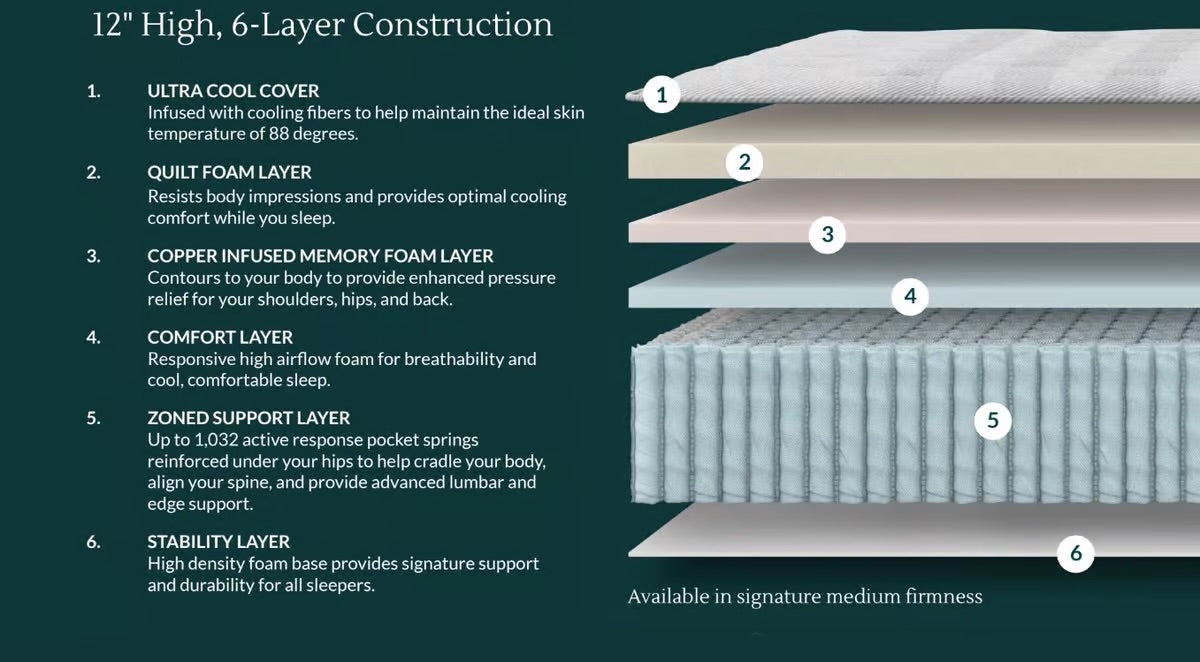 12" High, 6-Layer Construction

1. ULTRA COOL COVER
Infused with cooling fibers to help maintain the ideal skin temperature of 88 degrees.

2. QUILT FOAM LAYER
Resists body impressions and provides optimal cooling comfort while you sleep.

3. COPPER INFUSED MEMORY FOAM LAYER
Contours to your body to provide enhanced pressure relief for your shoulders, hips, and back.

4. COMFORT LAYER
Responsive high airflow foam for breathability and cool, comfortable sleep.

5. ZONED SUPPORT LAYER
Up to 1,032 active response pocket springs reinforced under your hips to help cradle your body, align your spine, and provide advanced lumbar and edge support.

6. STABILITY LAYER
High density foam base provides signature support and durability for all sleepers.

1

2

3

4

5

6

Available in signature medium firmness